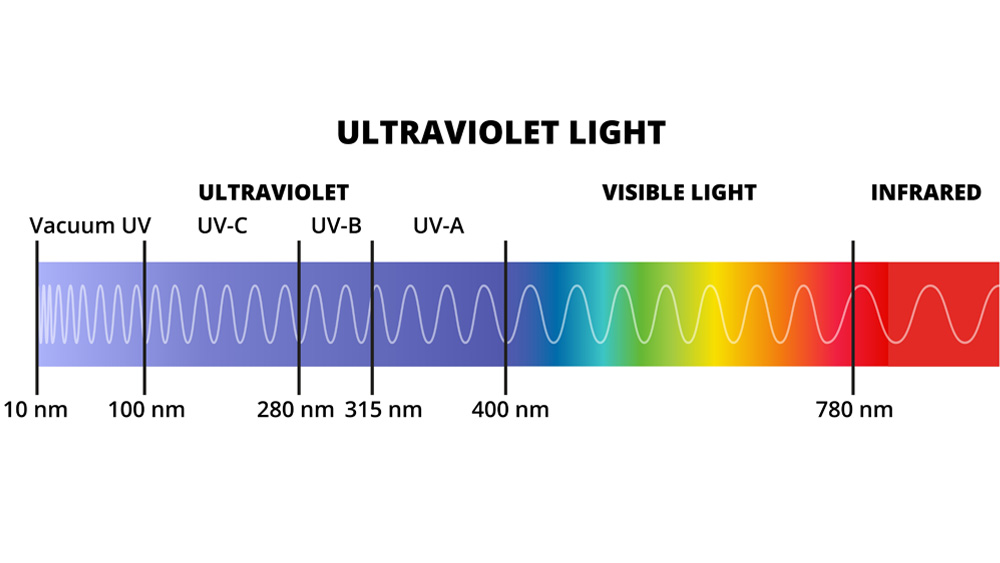 ULTRAVIOLET LIGHT

ULTRAVIOLET

VISIBLE LIGHT

INFRARED

Vacuum UV

UV-C

UV-B

UV-A

10 nm

100 nm

280 nm

315 nm

400 nm

780 nm